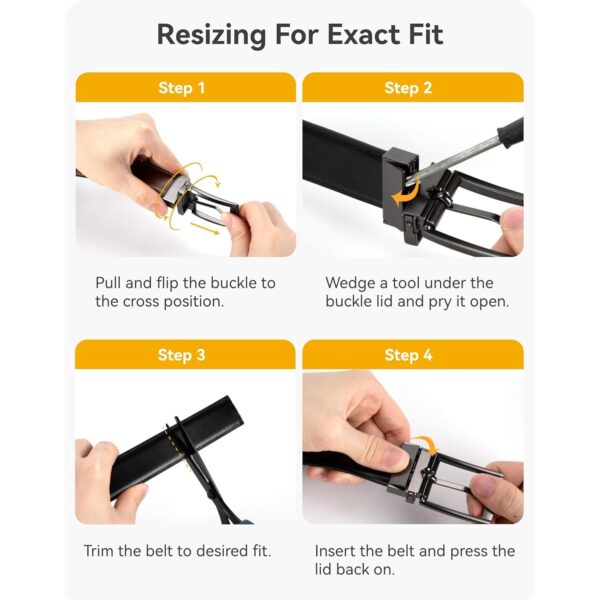 Resizing For Exact Fit

Step 1

Pull and flip the buckle to the cross position.

Step 2

Wedge a tool under the buckle lid and pry it open.

Step 3

Trim the belt to desired fit.

Step 4

Insert the belt and press the lid back on.